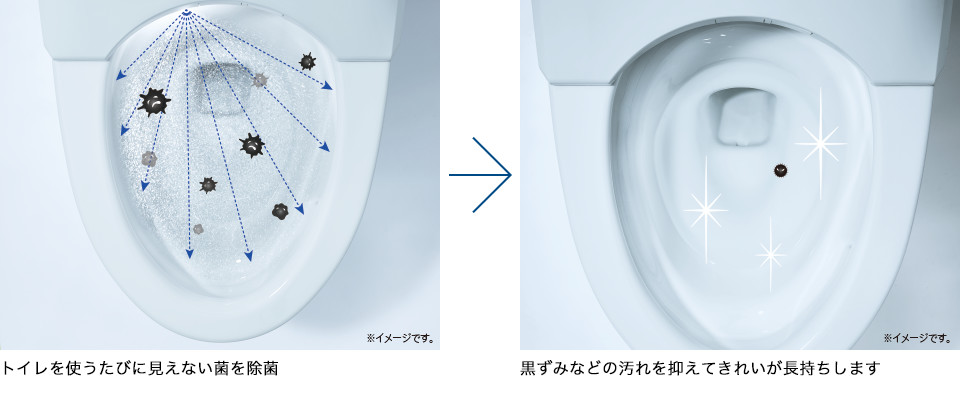 ※イメージです。

トイレを使うたびに見えない菌を除菌

※イメージです。

黒ずみなどの汚れを抑えてきれいが長持ちします